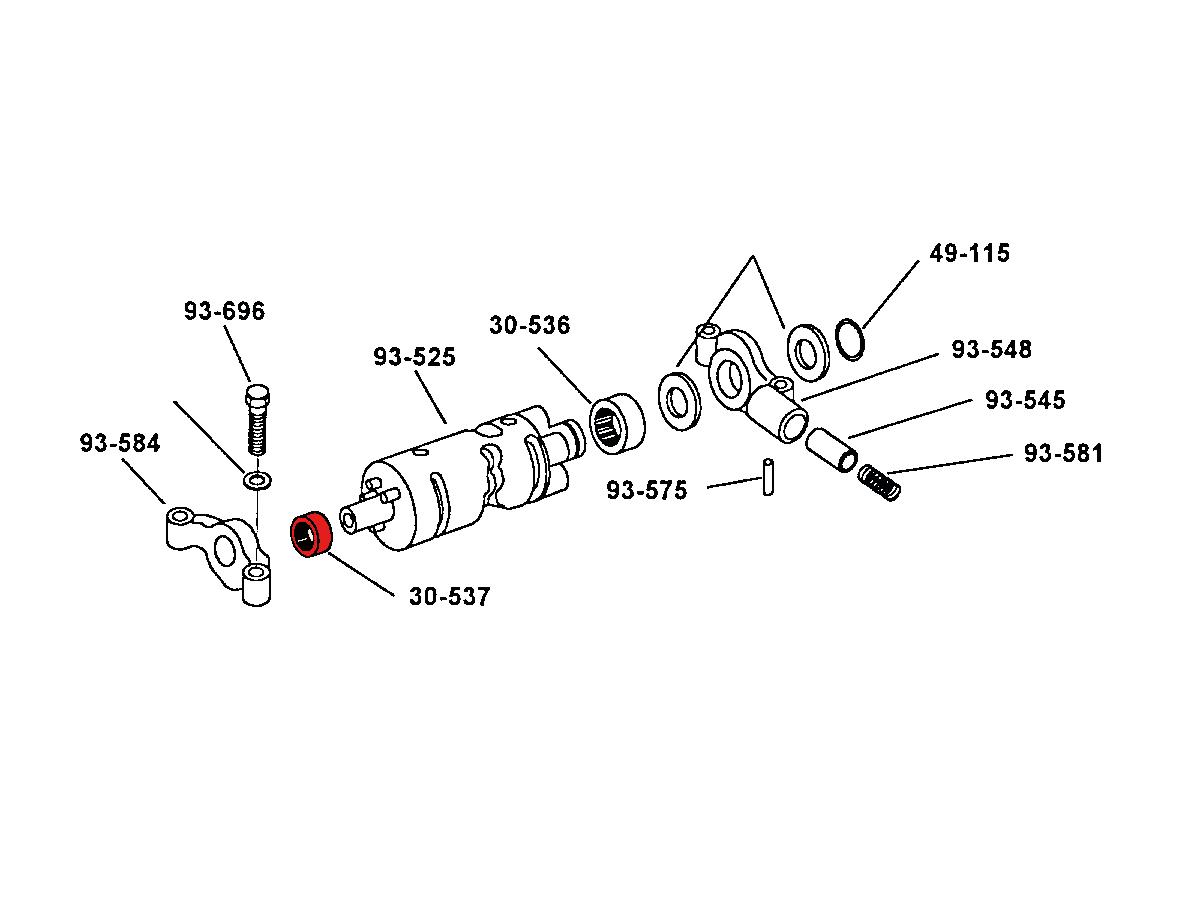 49-115
93-696
30-536
93-525
93-548
93-545
93-584
93-581
93-575
30-537