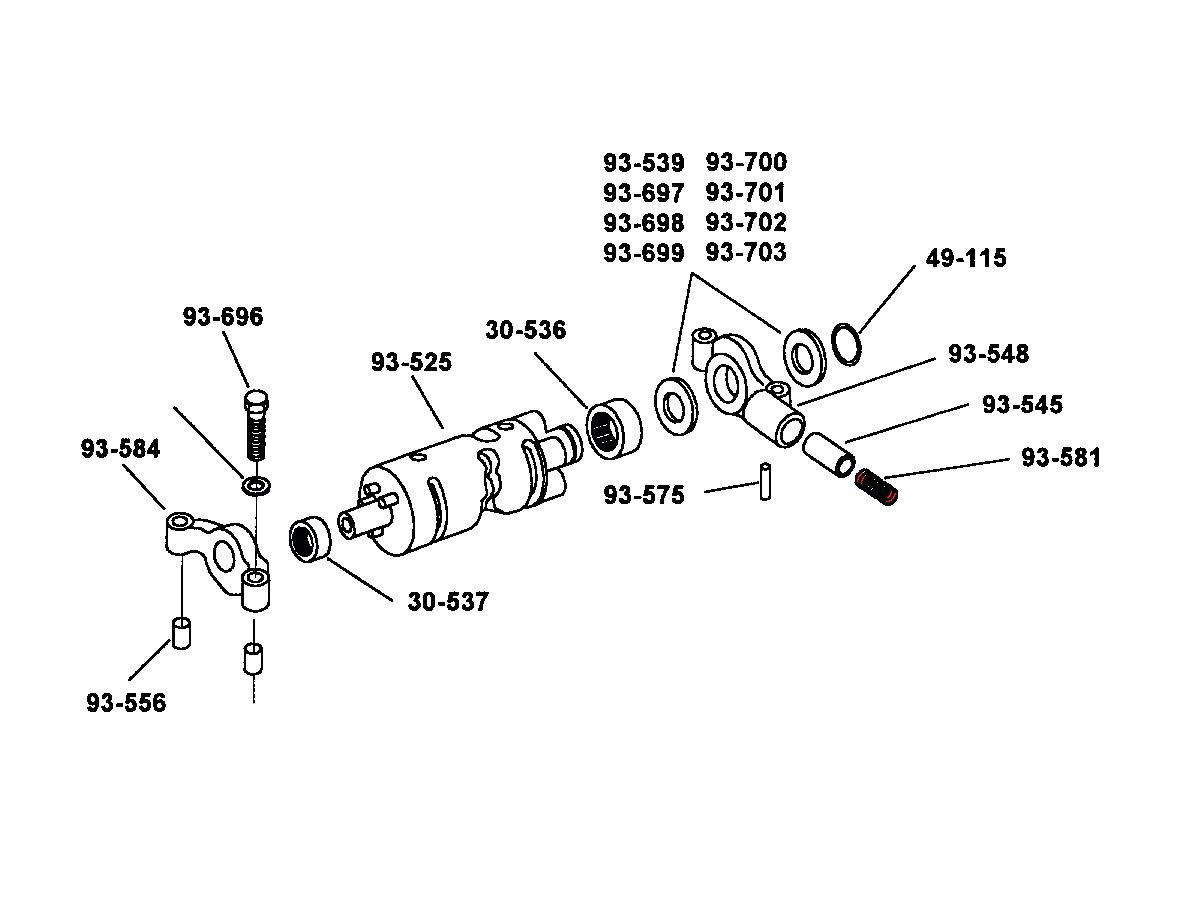 93-539 93-700
93-697 93-701
93-698 93-702
93-699 93-703

49-115

93-696

30-536

93-525

93-548

93-545

93-584

93-581

93-575

30-537

93-556