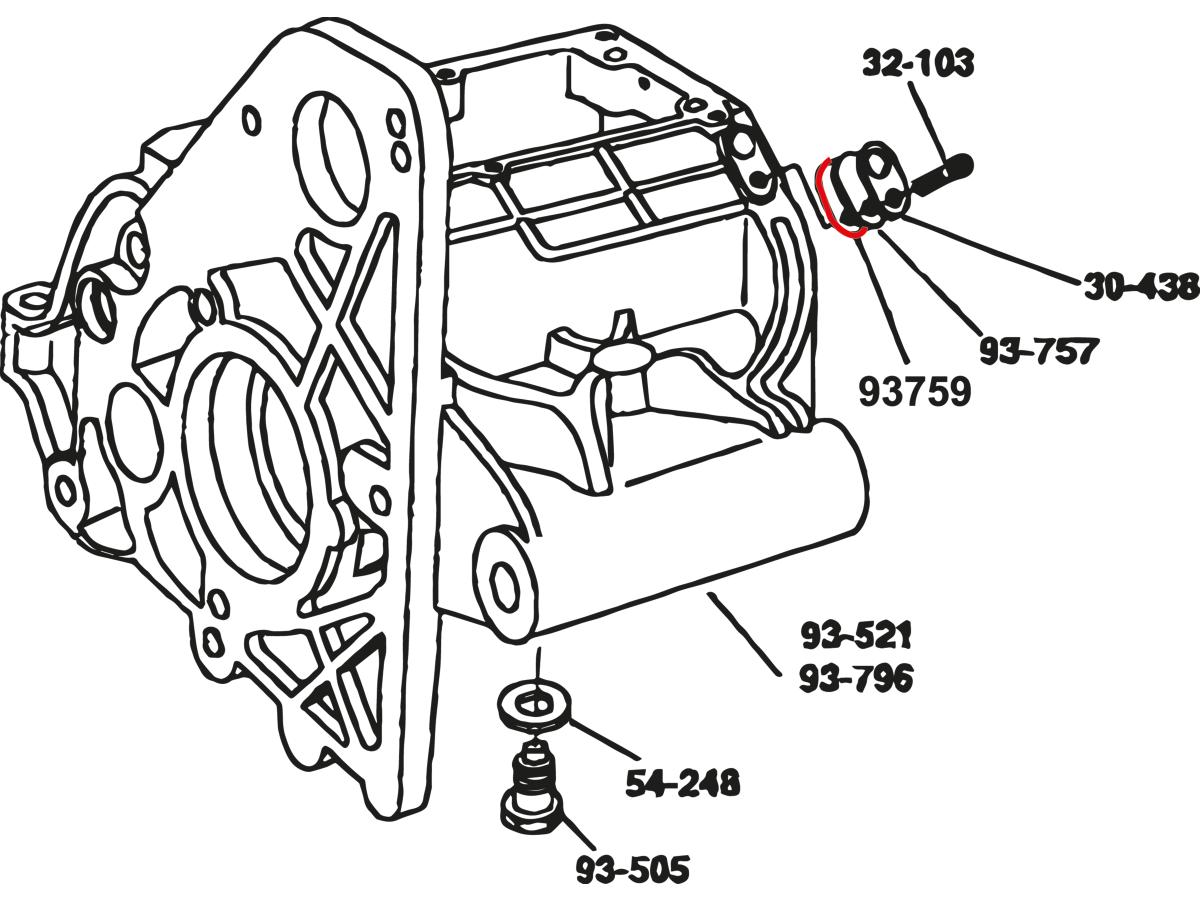 32-103

30-438

93-757

93759

93-521
93-796

54-248

93-505